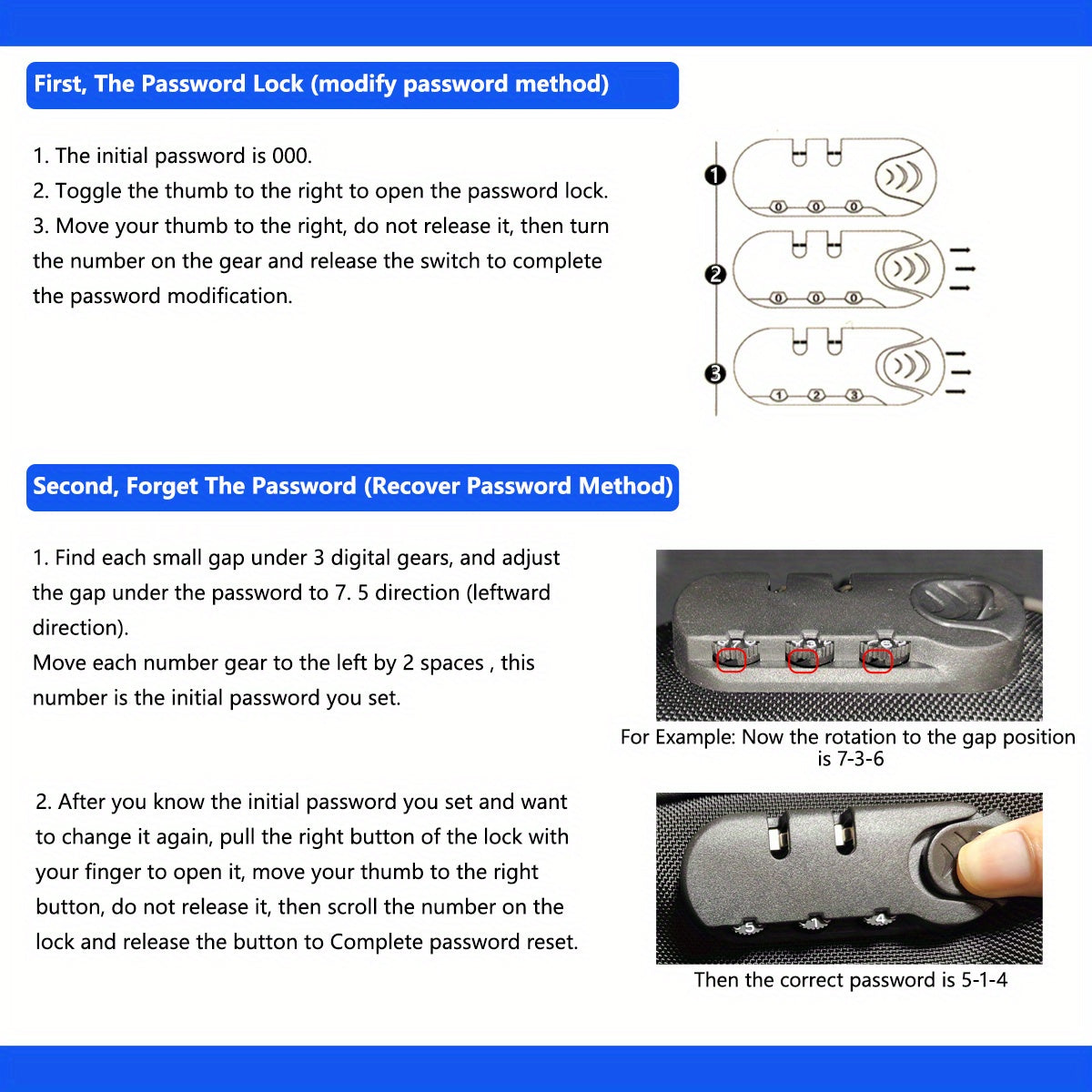 First, The Password Lock (modify password method)

1. The initial password is 000.
2. Toggle the thumb to the right to open the password lock.
3. Move your thumb to the right, do not release it, then turn the number on the gear and release the switch to complete the password modification.

1
0 0 0
2
0 0 0
3
1 2 3

Second, Forget The Password (Recover Password Method)

1. Find each small gap under 3 digital gears, and adjust the gap under the password to 7. 5 direction (leftward direction).
Move each number gear to the left by 2 spaces , this number is the initial password you set.

For Example: Now the rotation to the gap position is 7-3-6

2. After you know the initial password you set and want to change it again, pull the right button of the lock with your finger to open it, move your thumb to the right button, do not release it, then scroll the number on the lock and release the button to Complete password reset.

5 1 4

Then the correct password is 5-1-4