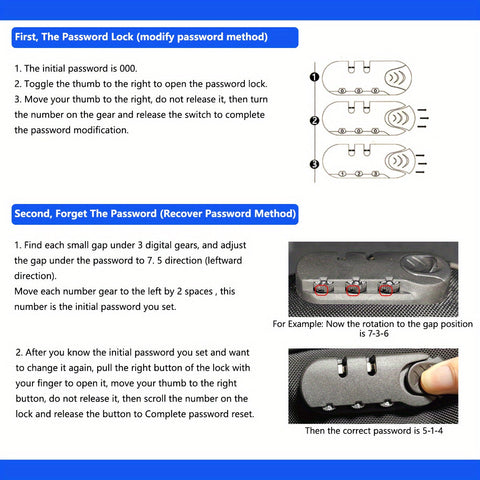 First, The Password Lock (modify password method)

1. The initial password is 000.
2. Toggle the thumb to the right to open the password lock.
3. Move your thumb to the right, do not release it, then turn the number on the gear and release the switch to complete the password modification.

❶
0 0 0
❷
0 0 0
❸
1 2 3

Second, Forget The Password (Recover Password Method)

1. Find each small gap under 3 digital gears, and adjust the gap under the password to 7. 5 direction (leftward direction).
Move each number gear to the left by 2 spaces , this number is the initial password you set.

For Example: Now the rotation to the gap position is 7-3-6

2. After you know the initial password you set and want to change it again, pull the right button of the lock with your finger to open it, move your thumb to the right button, do not release it, then scroll the number on the lock and release the button to Complete password reset.

Then the correct password is 5-1-4