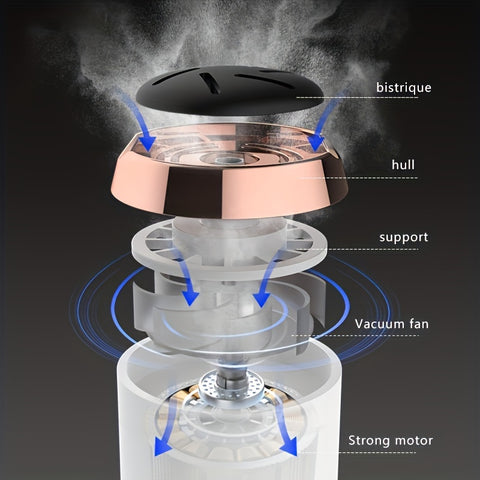 bistrique

hull

support

Vacuum fan

Strong motor